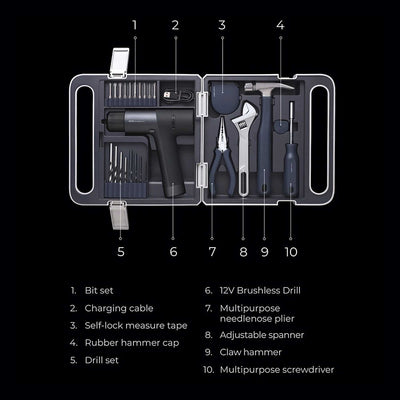 1 2 3 4

5 6 7 8 9 10

1. Bit set
2. Charging cable
3. Self-lock measure tape
4. Rubber hammer cap
5. Drill set

6. 12V Brushless Drill
7. Multipurpose needlenose plier
8. Adjustable spanner
9. Claw hammer
10. Multipurpose screwdriver