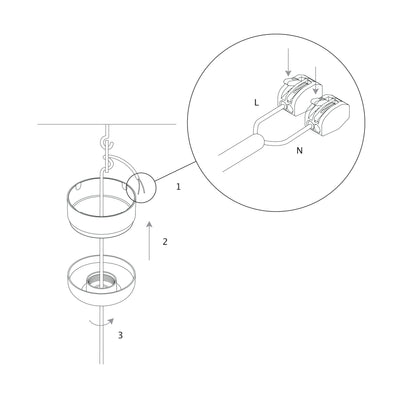 L
N
1
2
3