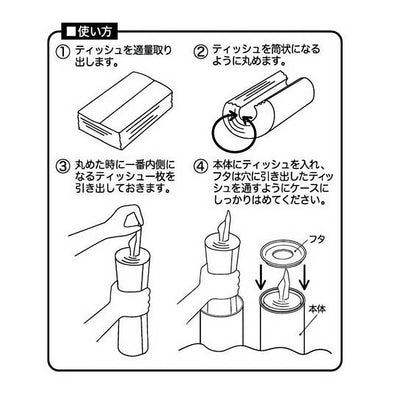 ■使い方

① ティッシュを適量取り出します。

② ティッシュを筒状になるように丸めます。

③ 丸めた時に一番内側になるティッシュ一枚を引き出しておきます。

④ 本体にティッシュを入れ、フタは穴に引き出したティッシュを通すようにケースにしっかりはめてください。

フタ

本体